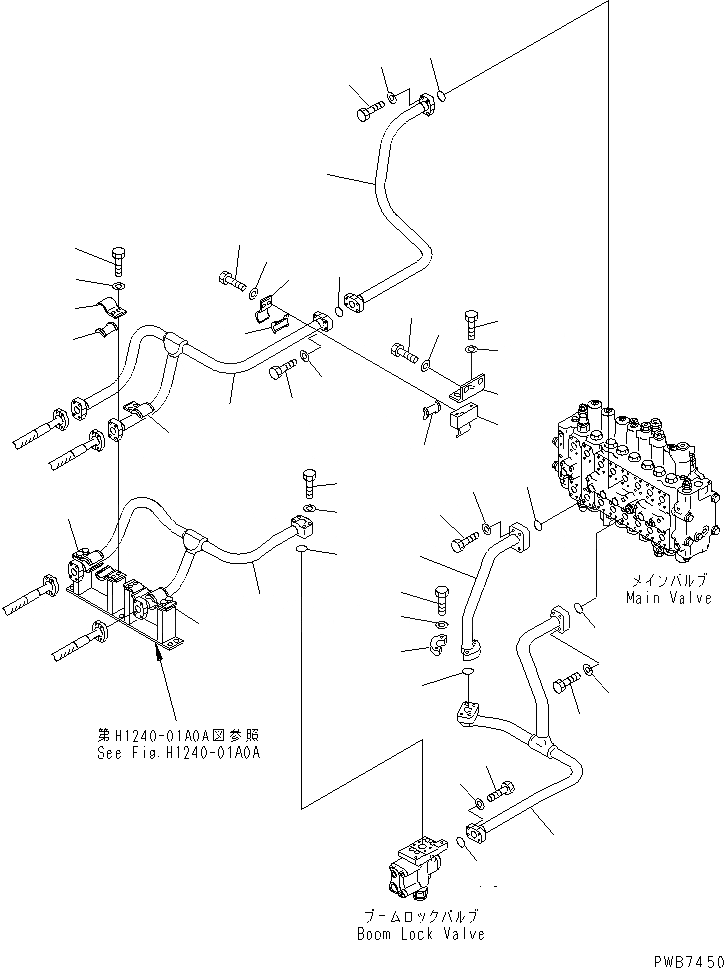 メインバルブ
Main Valve

第H1240-01A0A図参照
See Fig.H1240-01A0A

ブームロックバルブ
Boom Lock Valve

PWB7450