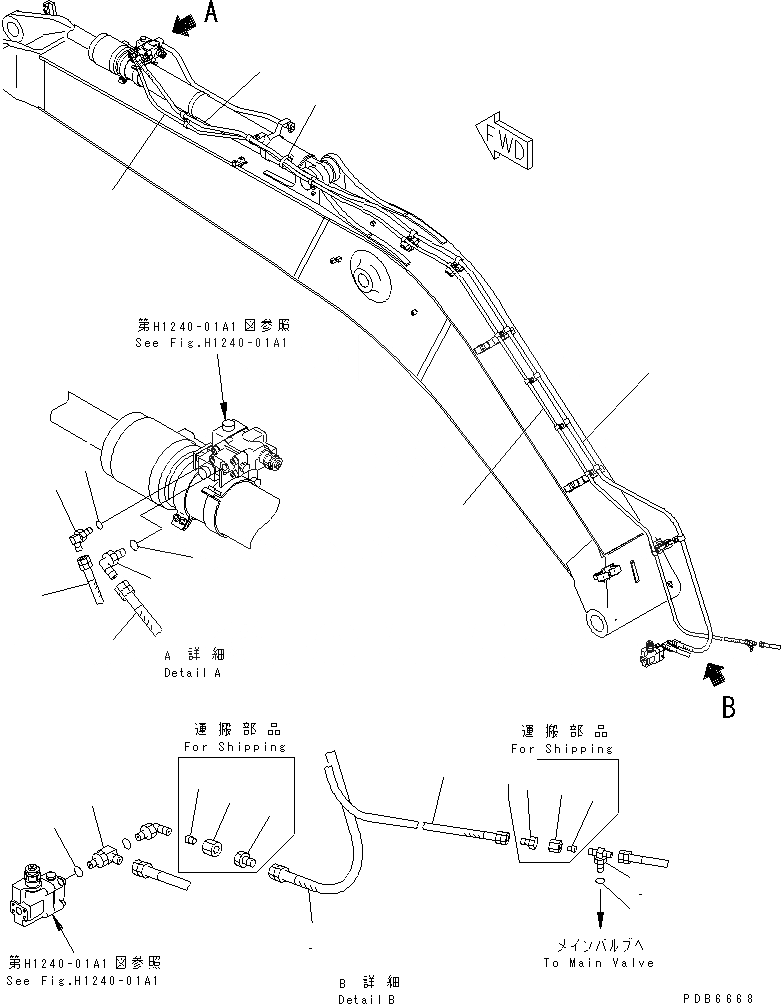 A

FWD

第H1240-01A1図参照
See Fig.H1240-01A1

A 詳細
Detail A

B

運搬部品
For Shipping

運搬部品
For Shipping

第H1240-01A1図参照
See Fig.H1240-01A1

B 詳細
Detail B

メインバルブへ
To Main Valve

PDB6668