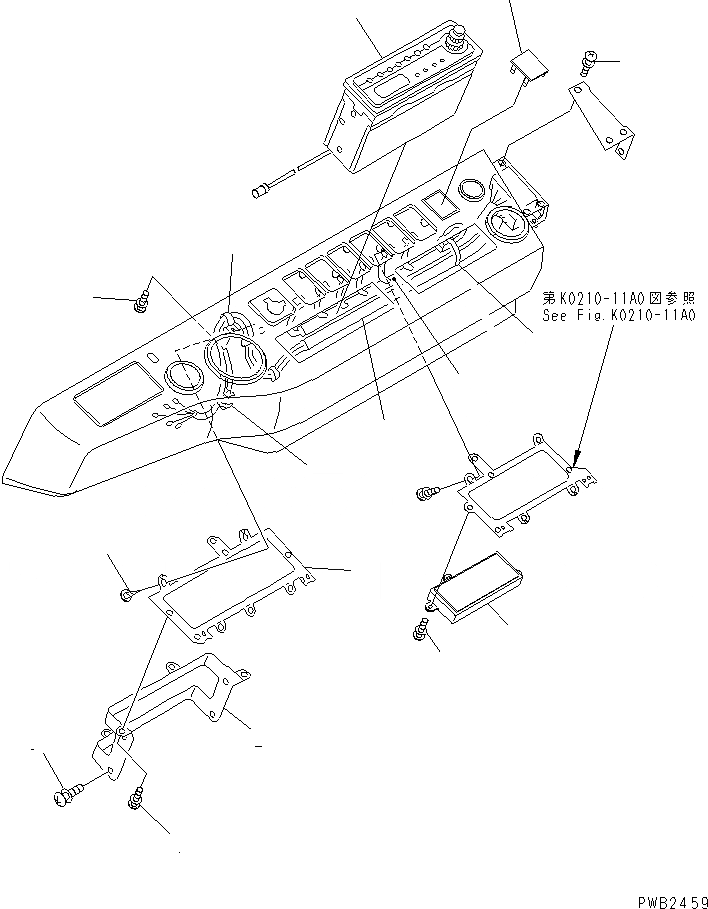 第K0210-11A0図参照
See Fig.K0210-11A0

PWB2459