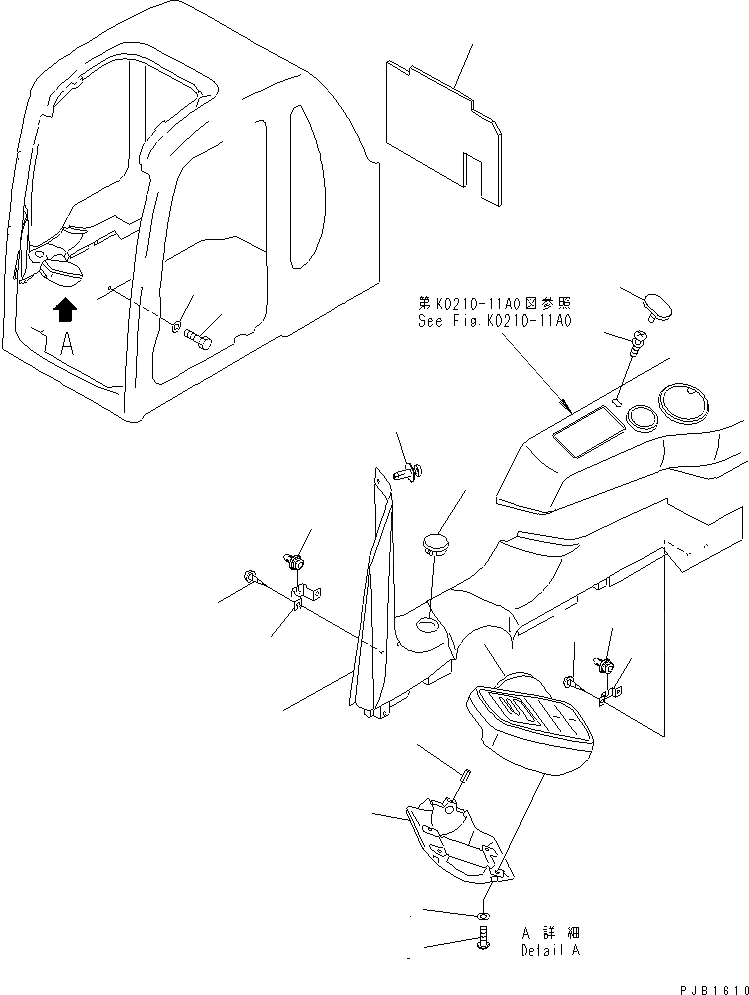 A

第K0210-11A0図参照
See Fig.K0210-11A0

A 詳細
Detail A

PJB1610