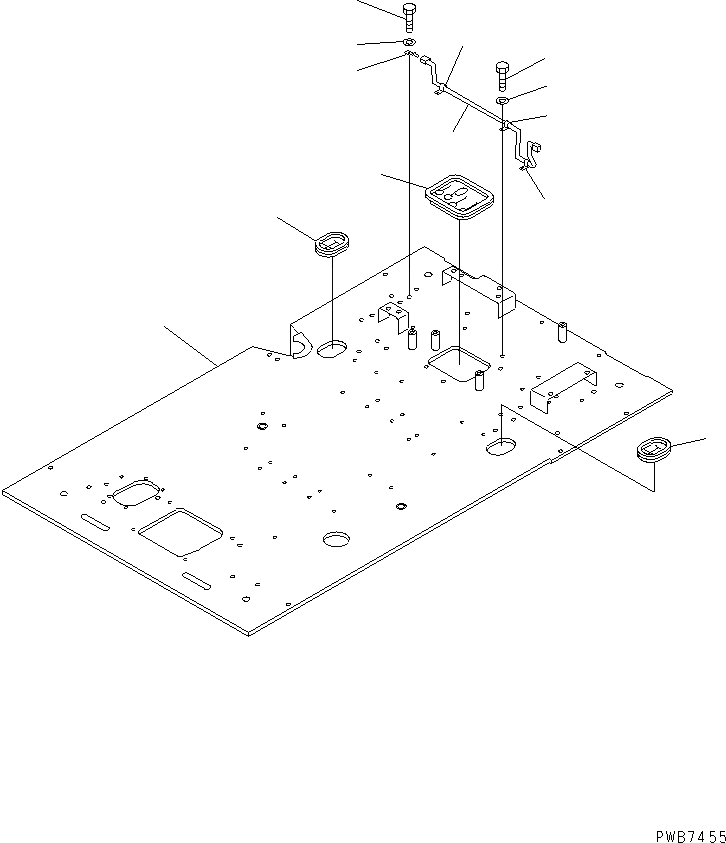 PWB7455