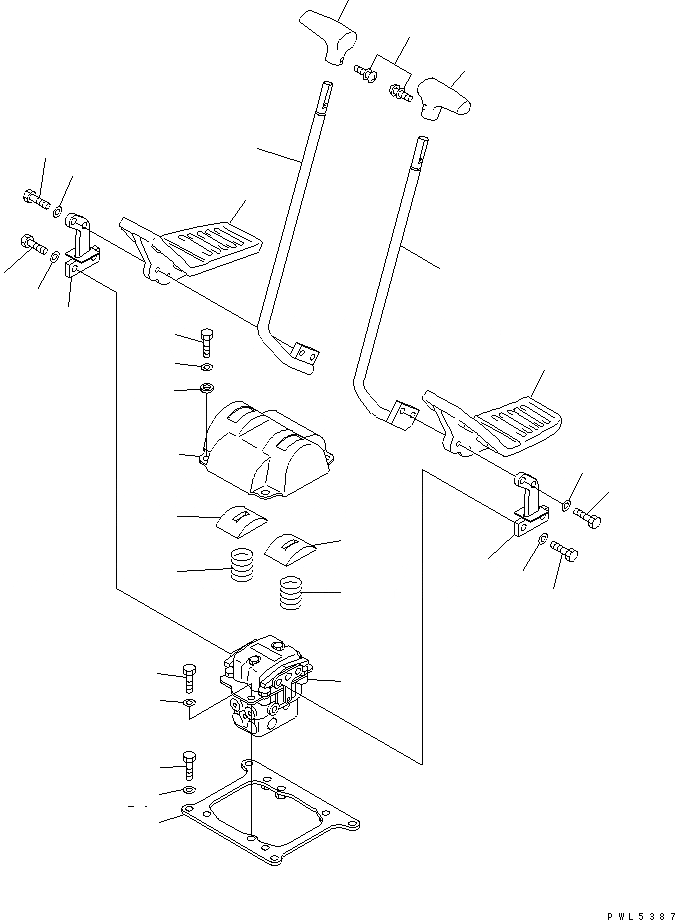 PWL5387