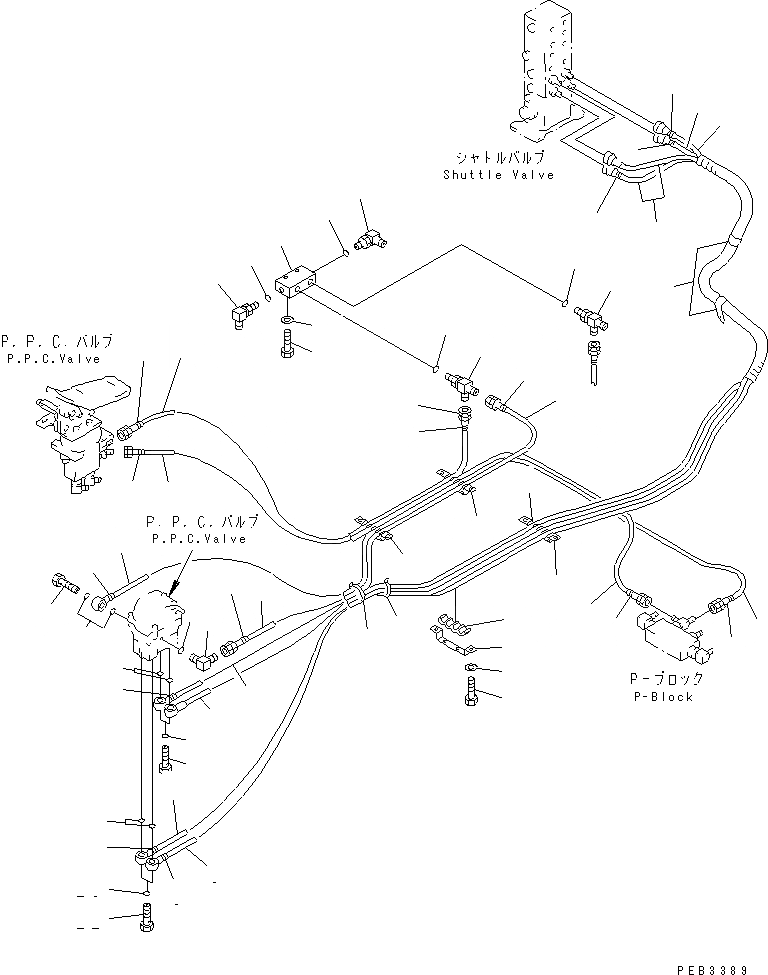 シャトルバルブ
Shuttle Valve

P. P. C. バルブ
P.P.C.Valve

P. P. C. バルブ
P.P.C.Valve

P－ブロック
P-Block

PEB3389