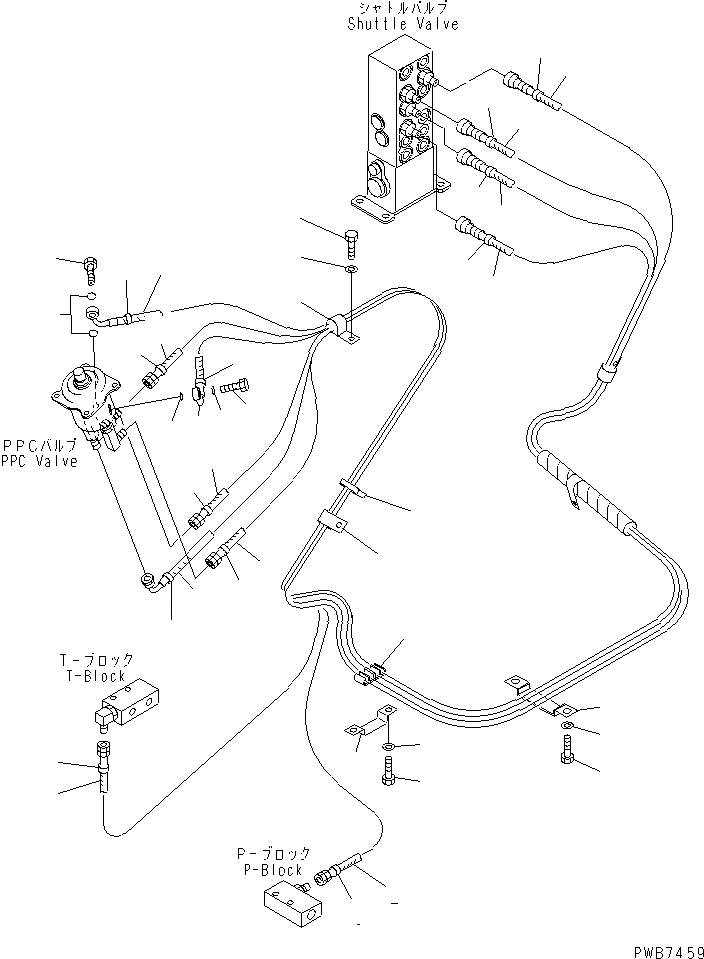 シャトルバルブ
Shuttle Valve

PPCバルブ
PPC Valve

T-ブロック
T-Block

P-ブロック
P-Block

PWB7459