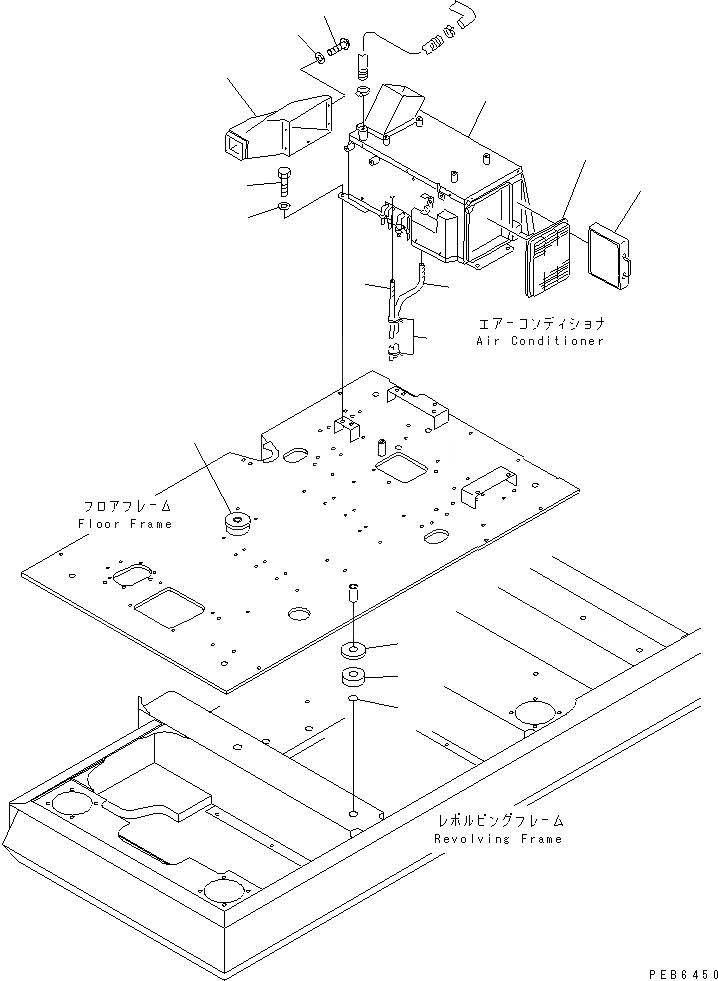 エアーコンディショナ
Air Conditioner

フロアフレーム
Floor Frame

レボルビングフレーム
Revolving Frame

PEB6450