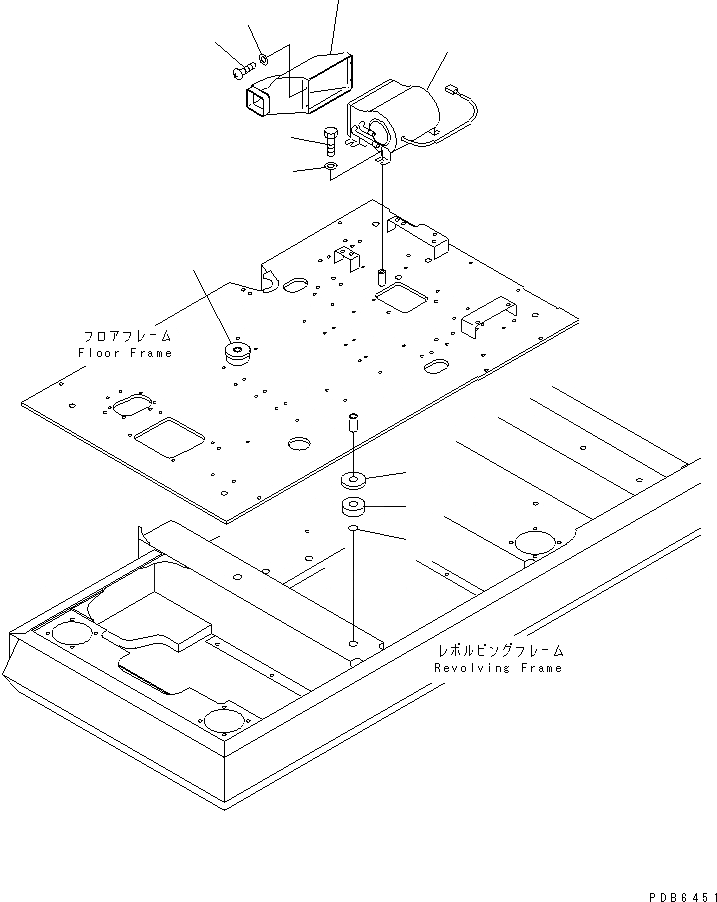 フロアフレーム
Floor Frame

レボルビングフレーム
Revolving Frame

PDB6451