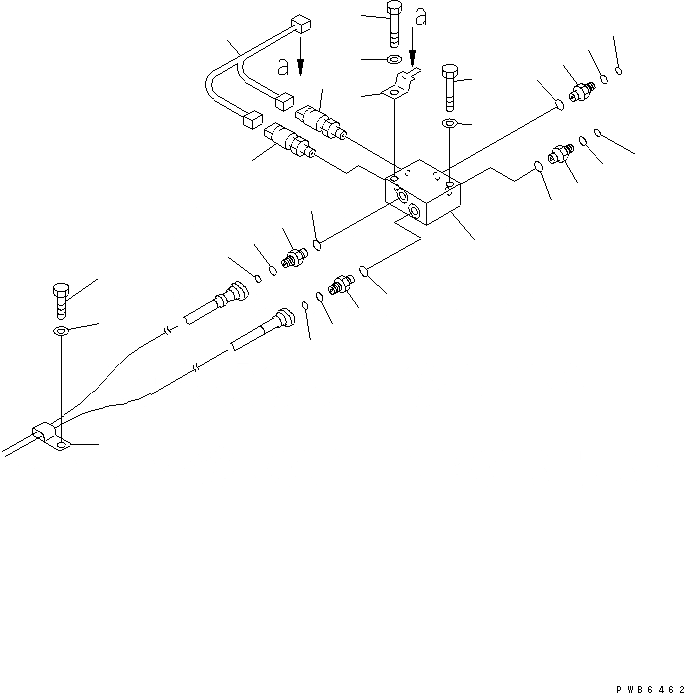 a

a

PWB6462