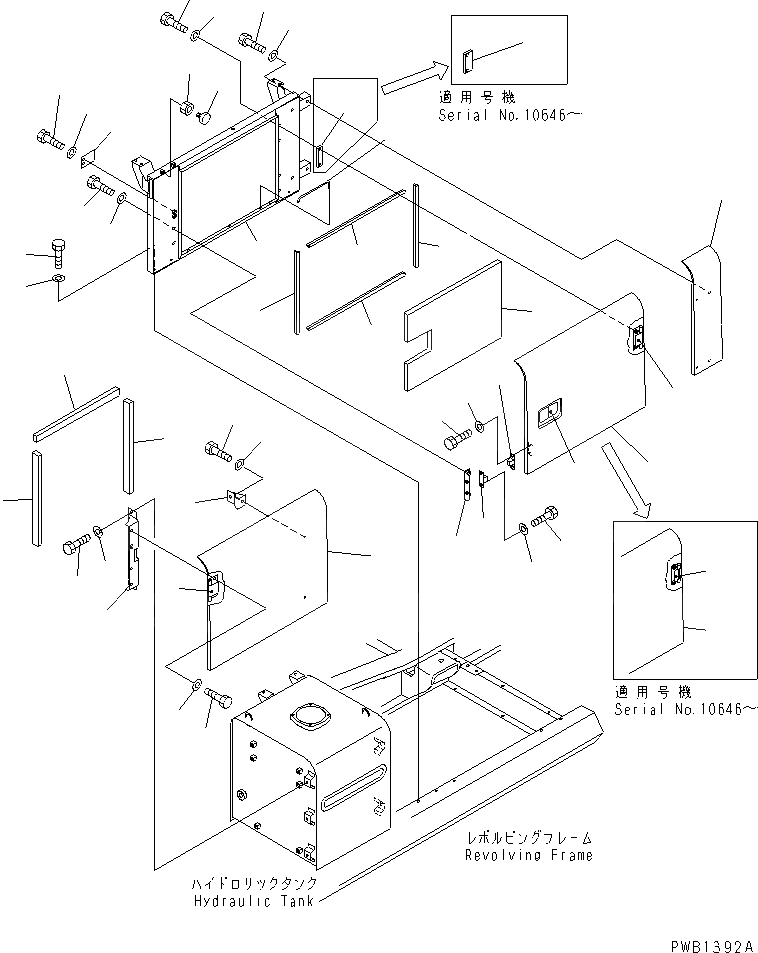 適用号機
Serial No.10646～

適用号機
Serial No.10646～

レボルビングフレーム
Revolving Frame

ハイドロリックタンク
Hydraulic Tank

PWB1392A