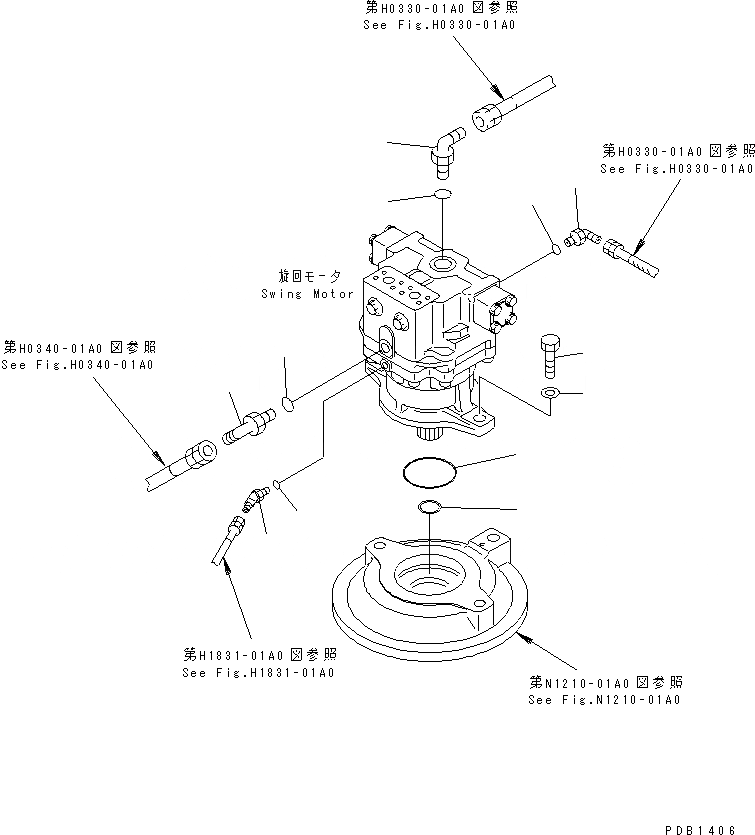 第H0330-01A0 図参照
See Fig.H0330-01A0

第H0330-01A0 図参照
See Fig.H0330-01A0

旋回モータ
Swing Motor

第H0340-01A0 図参照
See Fig.H0340-01A0

第H1831-01A0 図参照
See Fig.H1831-01A0

第N1210-01A0 図参照
See Fig.N1210-01A0

PDB1406