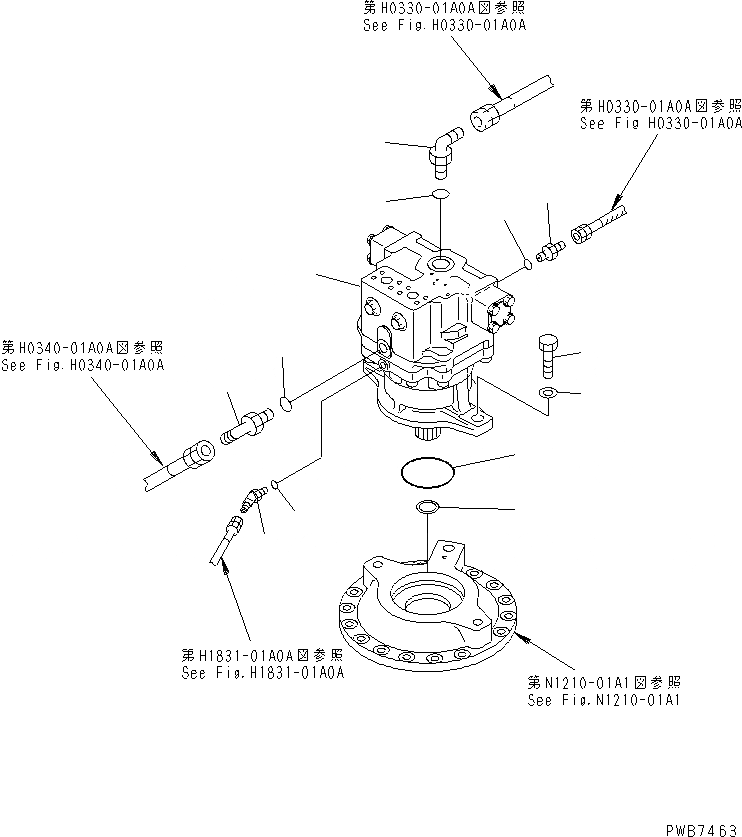 第H0330-01A0A図参照
See Fig.H0330-01A0A

第H0330-01A0A図参照
See Fig H0330-01A0A

第H0340-01A0A図参照
See Fig.H0340-01A0A

第H1831-01A0A図参照
See Fig.H1831-01A0A

第N1210-01A1図参照
See Fig.N1210-01A1

PWB7463