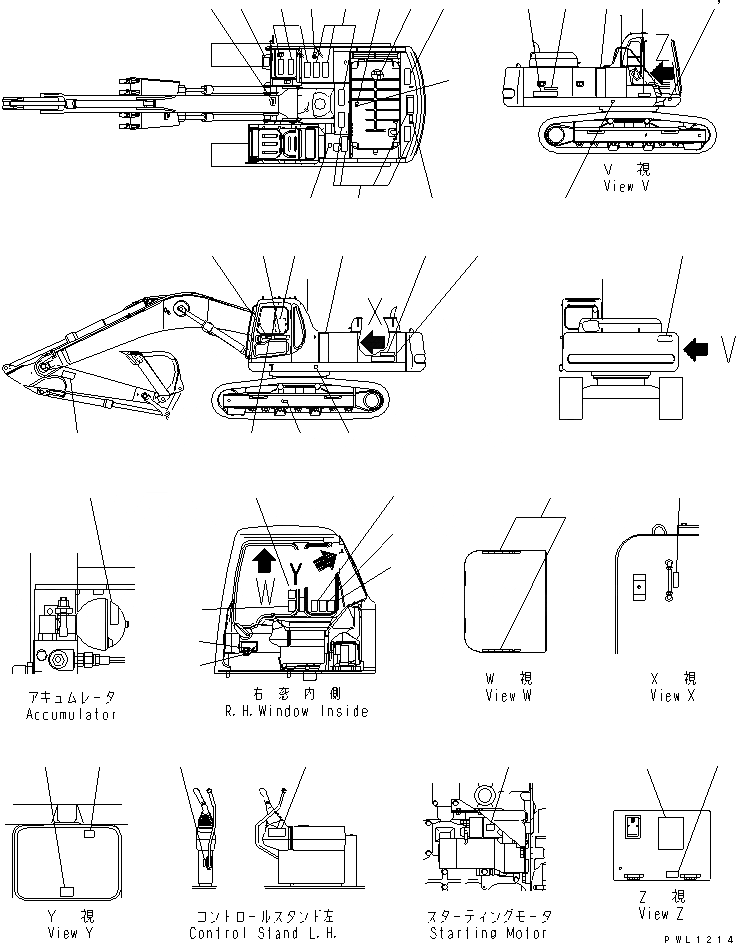 Z

V 視
View V

X

V

W

Y

アキュムレータ
Accumulator

右 窓 内 側
R.H.Window Inside

W 視
View W

X 視
View X

Y 視
View Y

コントロールスタンド左
Control Stand L.H.

スターティングモータ
Starling Motor

Z 視
View Z

PWL1214