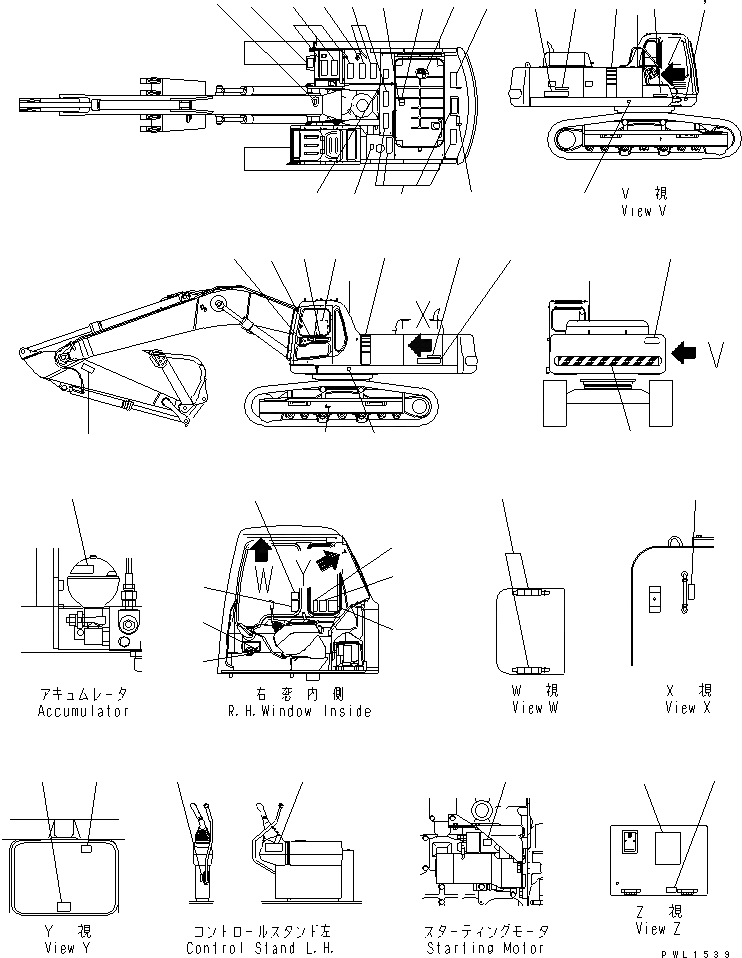 V 視
View V

X

V

W

Y

アキュムレータ
Accumulator

右 窓 内 側
R.H.Window Inside

W 視
View W

X 視
View X

Y 視
View Y

コントロールスタンド左
Control Stand L.H.

スターティングモータ
Starting Motor

Z 視
View Z

PWL1539