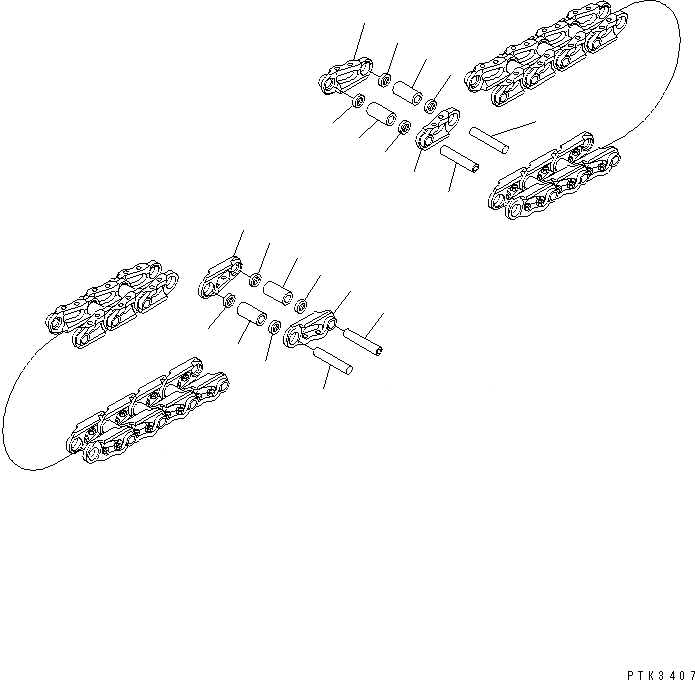 PTK3407