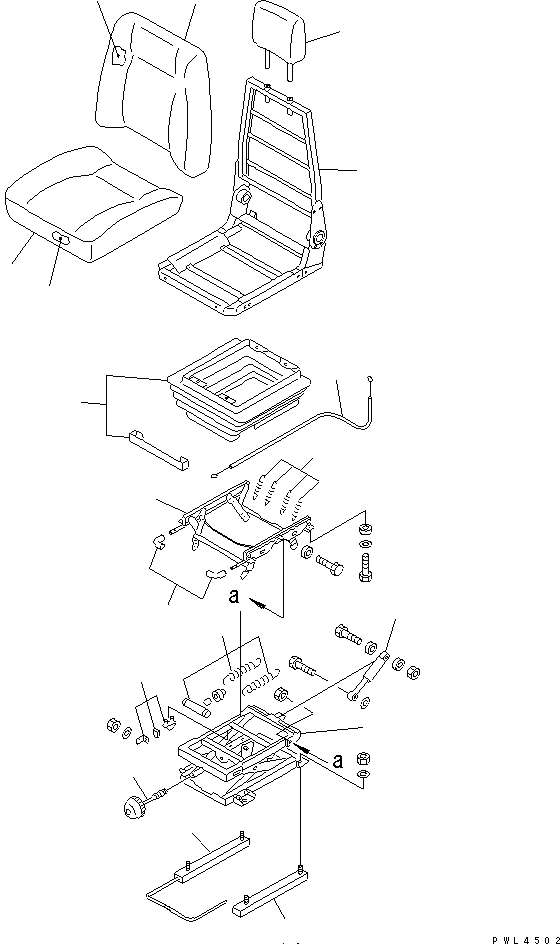 a
a
PWL4502