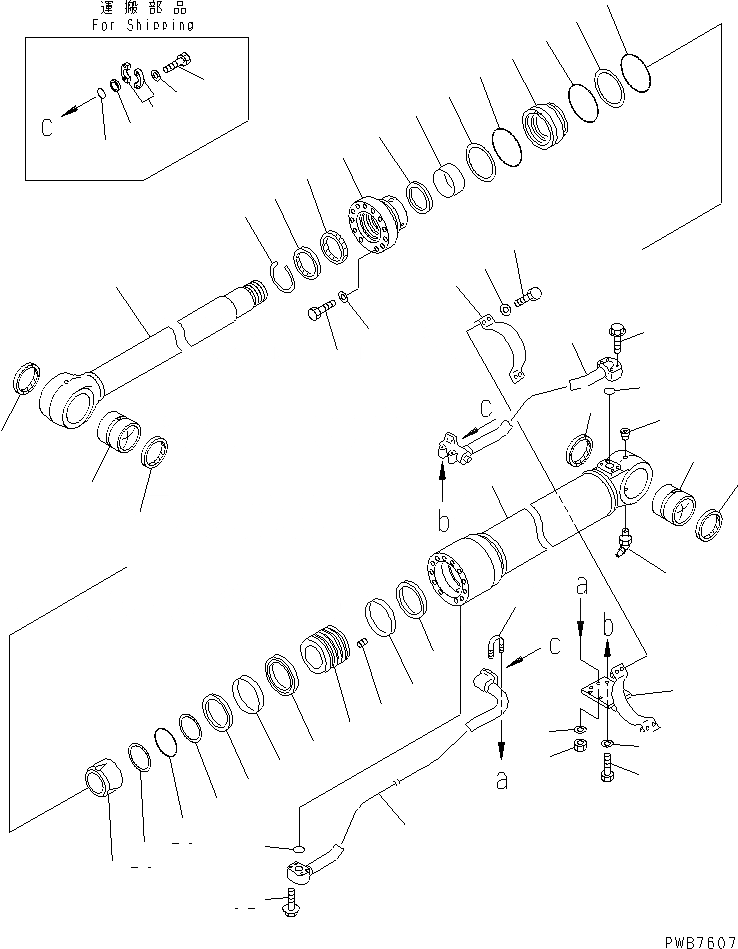 運搬部品
For Shipping

C

C

b

a

b

C

a

PWB7607