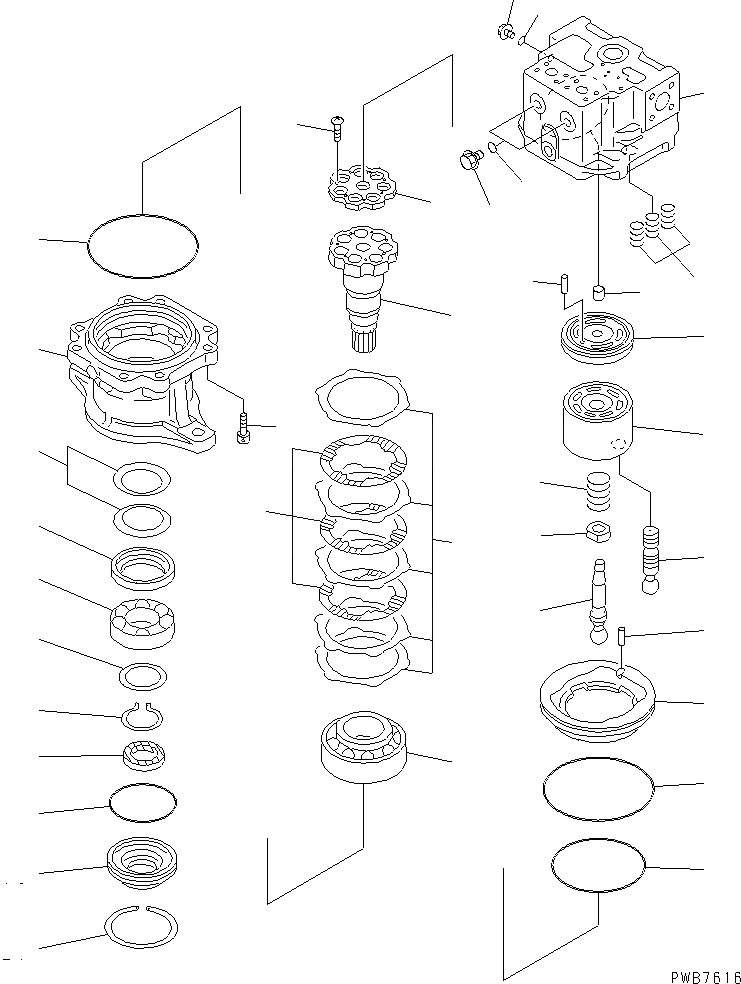 PWB7616