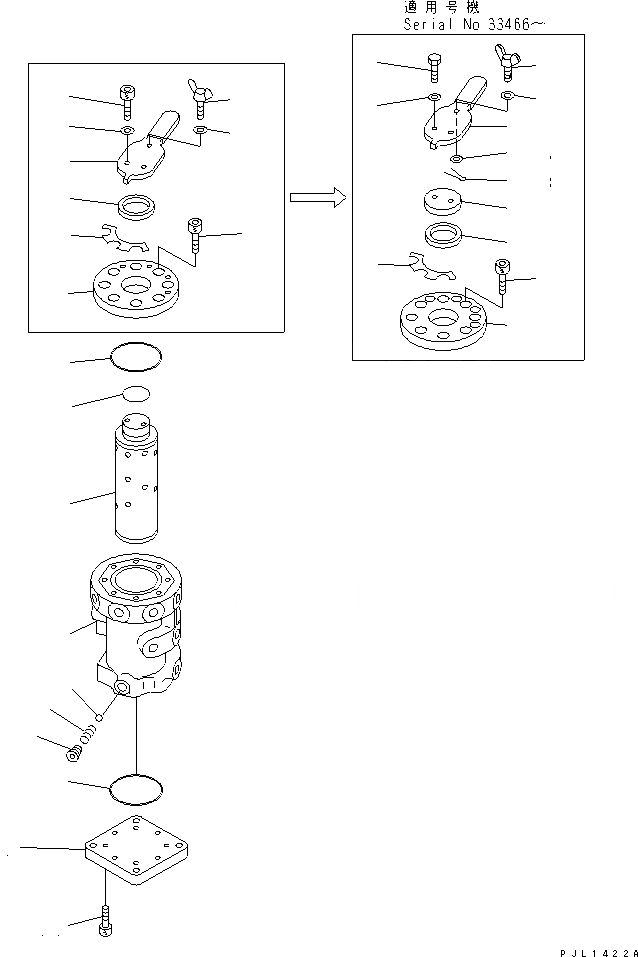 適用号機
Serial No 33466～

PJL1422A