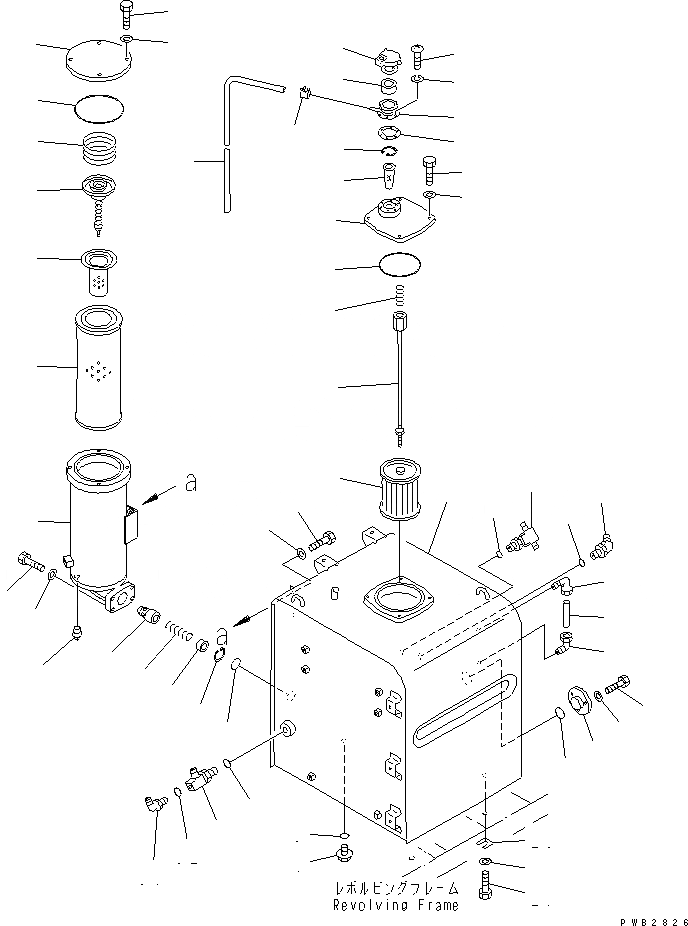 a

a

レボルビングフレーム
Revolving Frame

PWB2826