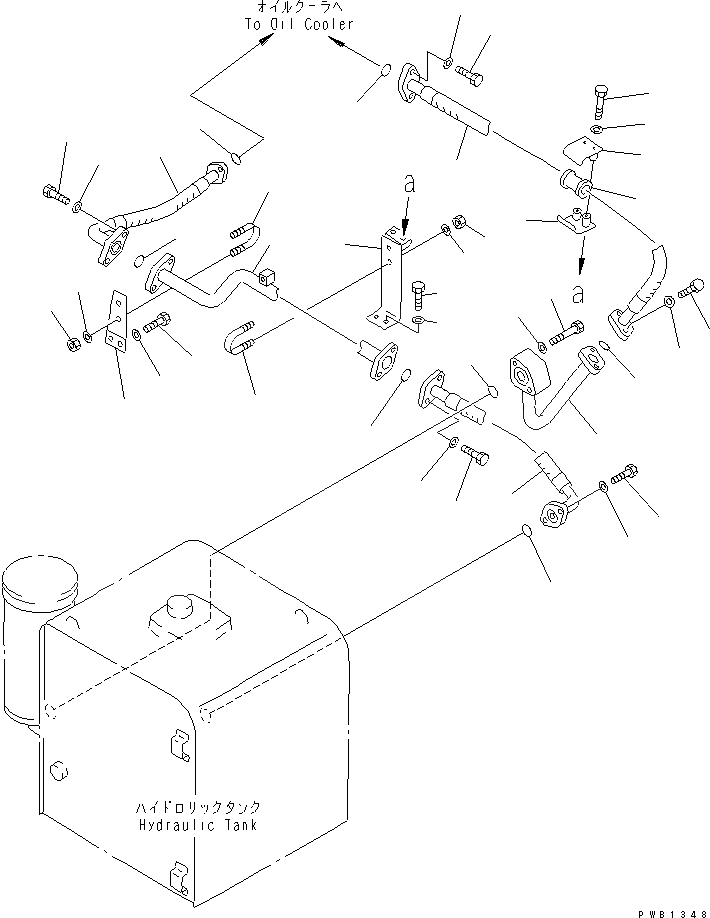 オイルクーラへ
To Oil Cooler

a

a

ハイドロリックタンク
Hydraulic Tank

PWB1348