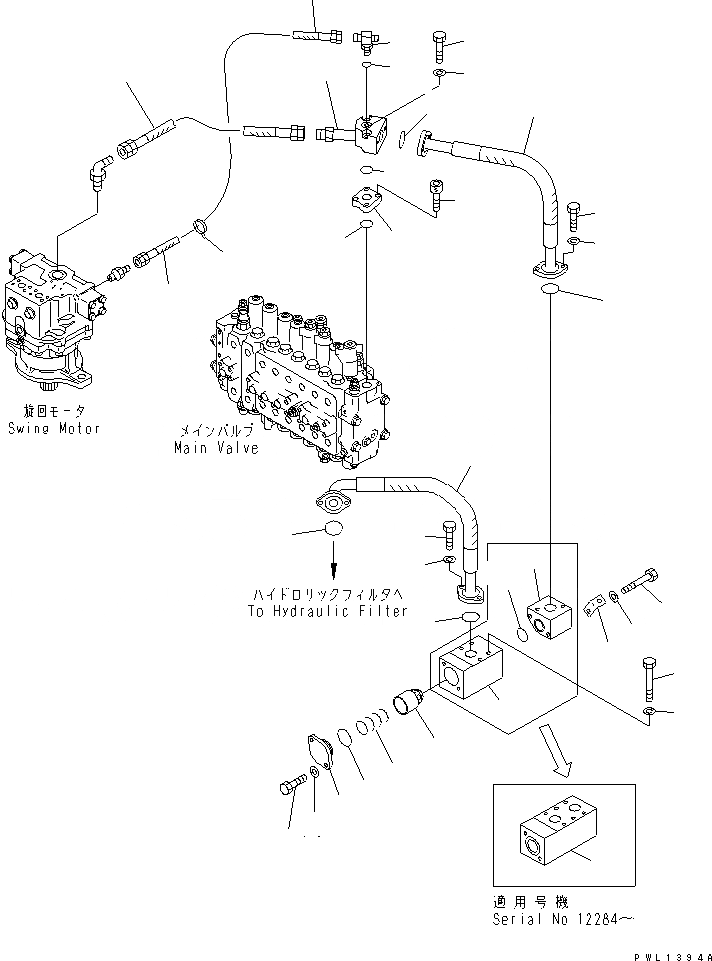 旋回モータ
Swing Motor

メインバルブ
Main Valve

ハイドロリックフィルタへ
To Hydraulic Filter

適用号機
Serial No 12284～

PWL1394A