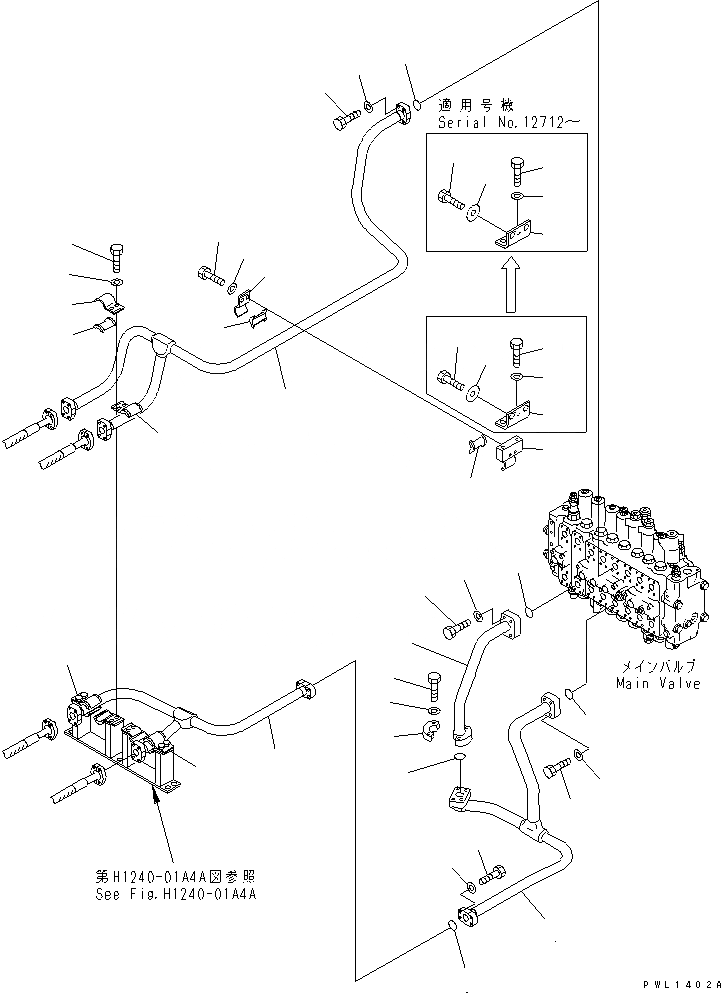 適用号機
Serial No.12712～

メインバルブ
Main Valve

第H1240-01A4A図参照
See Fig.H1240-01A4A

PWL1402A