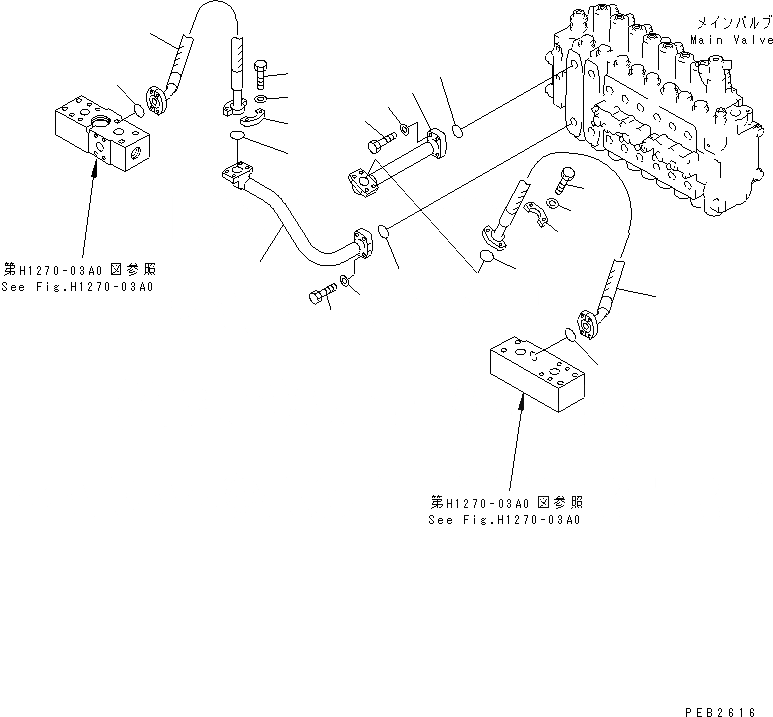 メインバルブ
Main Valve

第H1270-03A0 図参照
See Fig.H1270-03A0

第H1270-03A0 図参照
See Fig.H1270-03A0

PEB2616