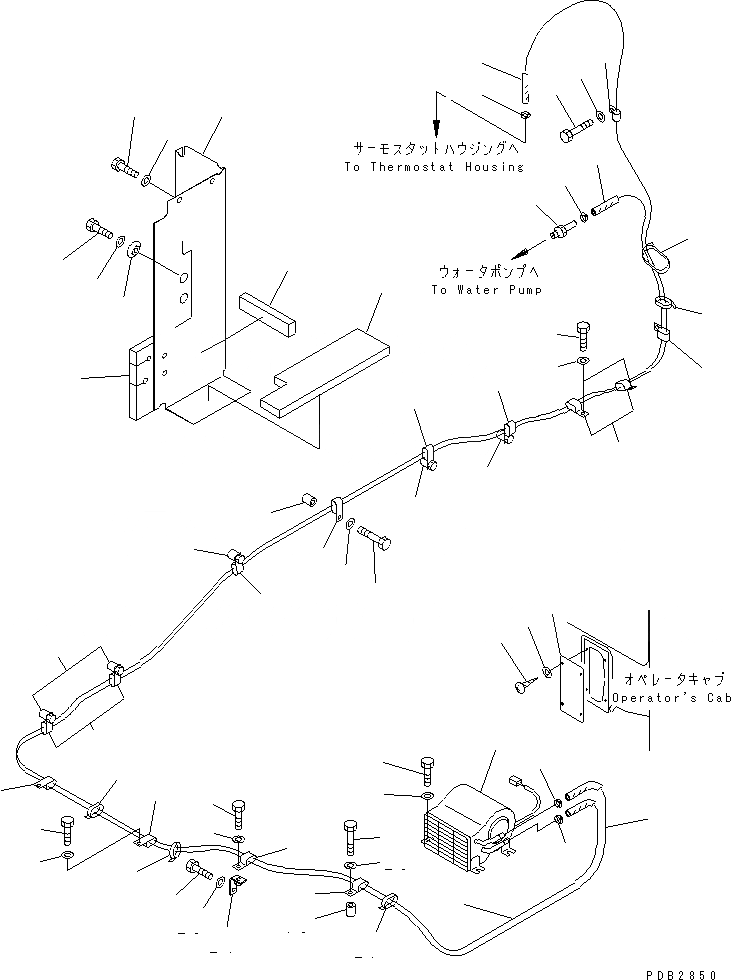 サーモスタットハウジングへ
To Thermostat Housing

ウォータポンプへ
To Water Pump

オペレータキャブ
Operator's Cab

PDB2850