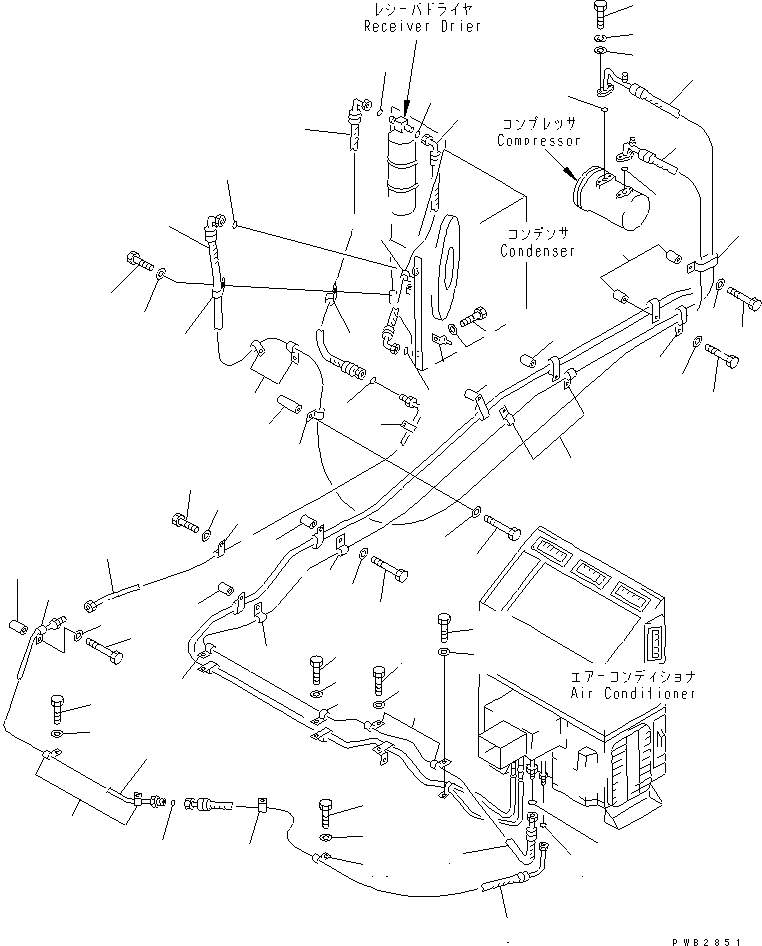 レシーバドライヤ
Receiver Drier

コンプレッサ
Compressor

コンデンサ
Condenser

エアーコンディショナ
Air Conditioner

PWB2851