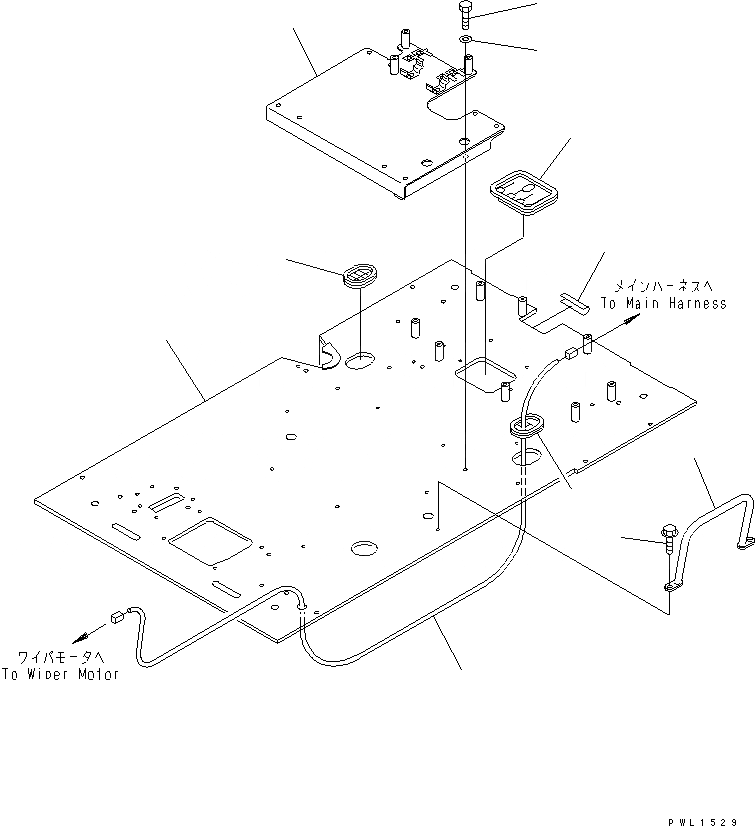 メインハーネスへ
To Main Harness

ワイパモータへ
To Wiper Motor

PWL1529