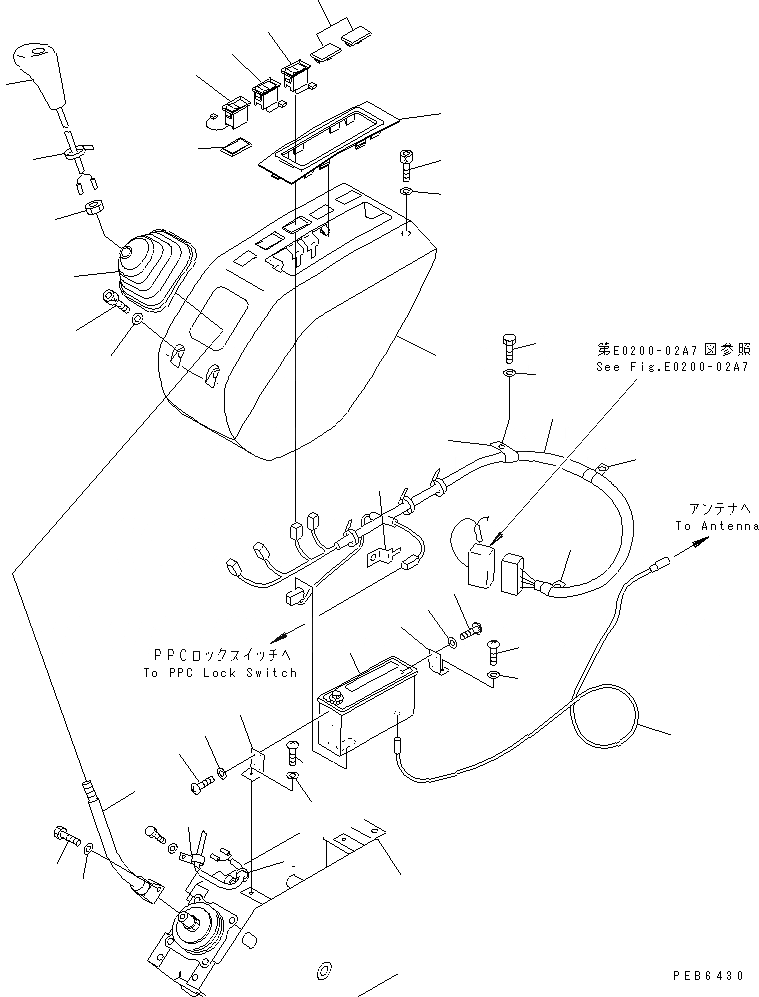 第E0200-02A7図参照
See Fig.E0200-02A7

アンテナへ
To Antenna

PPCロックスイッチへ
To PPC Lock Switch

PEB6430