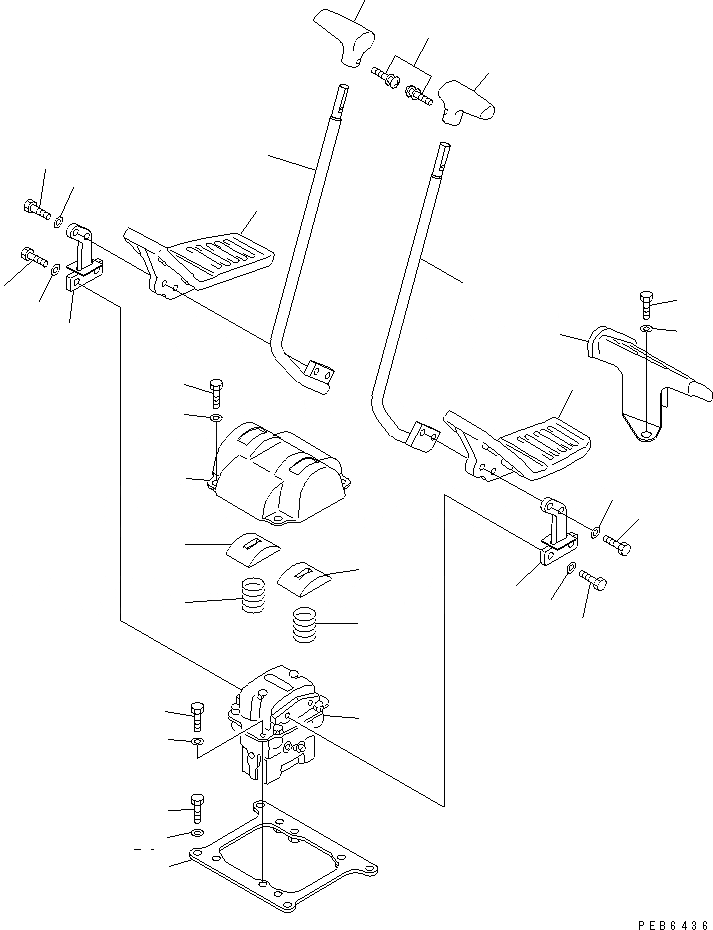 PEB6436