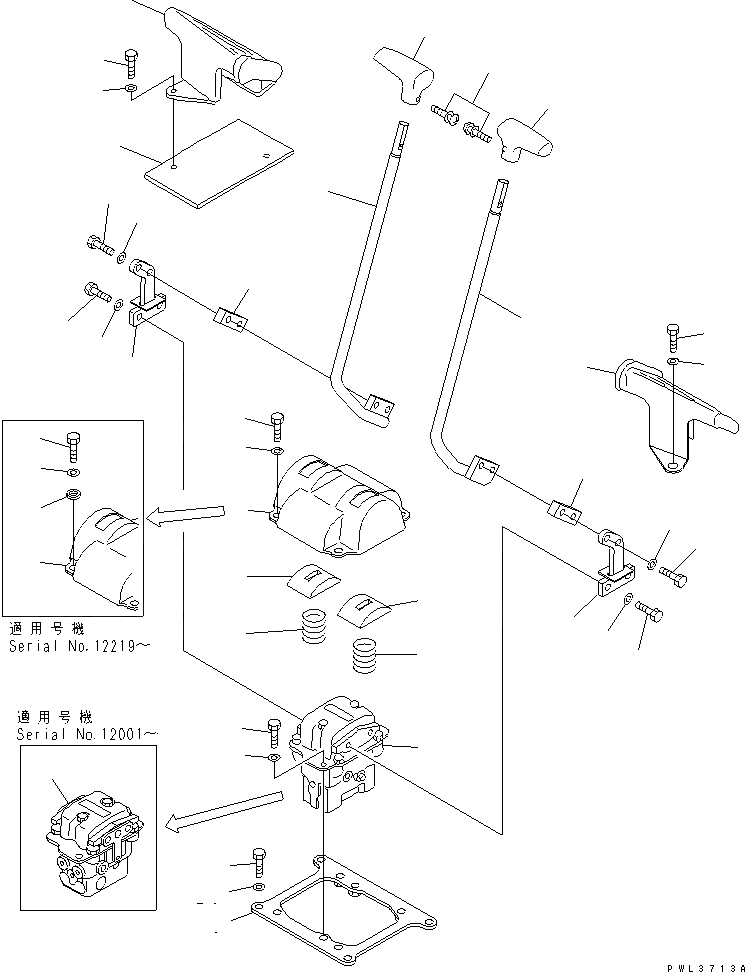 適用号機
Serial No.12219～

適用号機
Serial No.12001～

PWL3713A