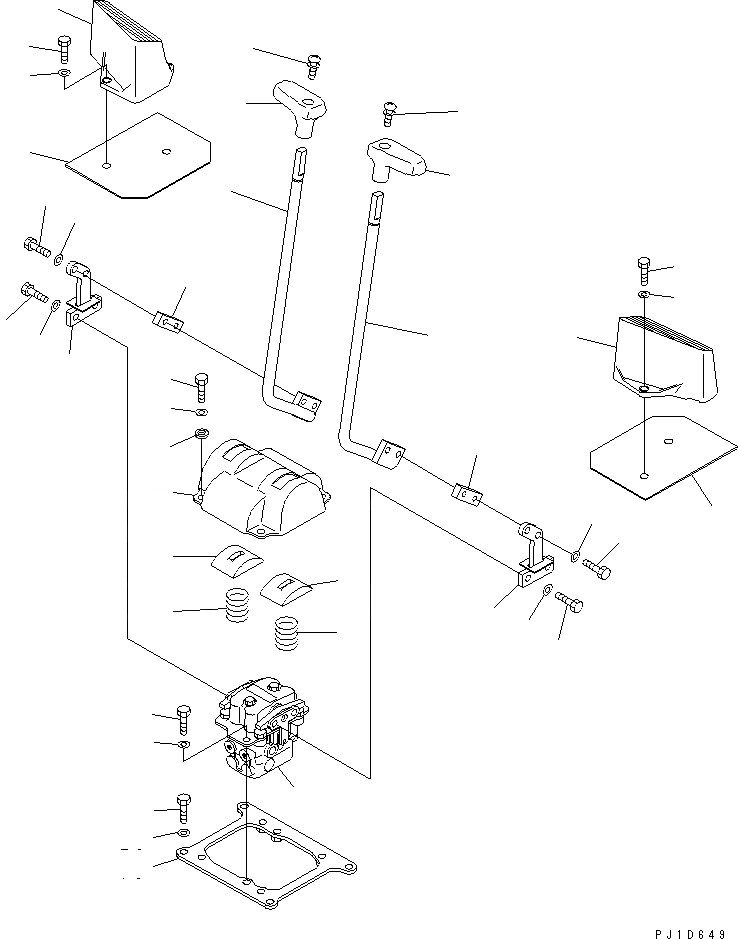 PJ1D649