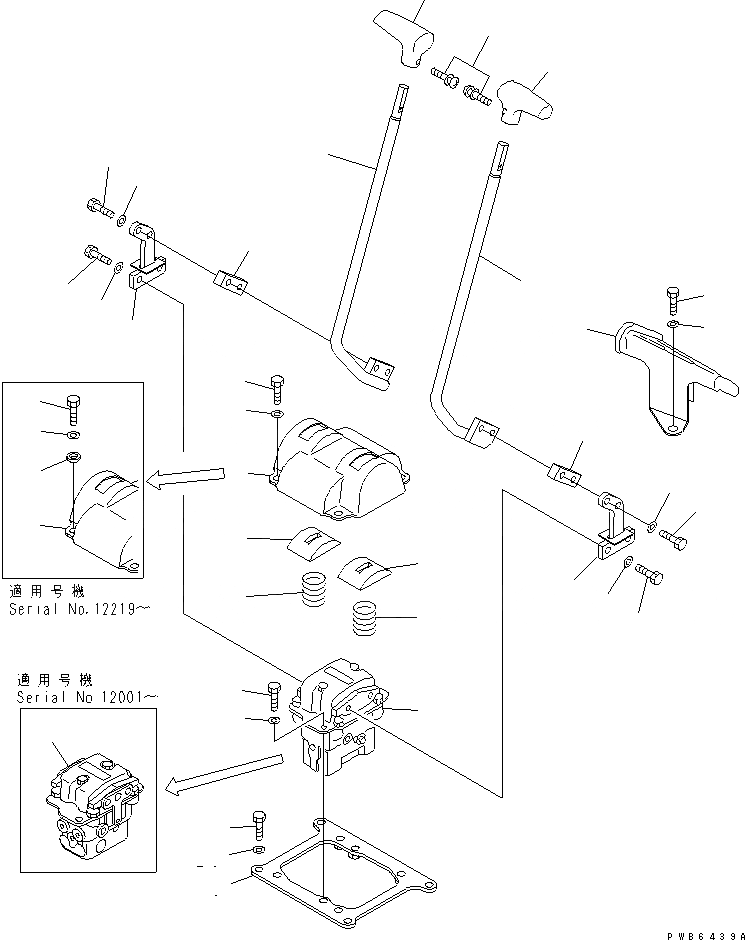 適用号機
Serial No.12219~

適用号機
Serial No 12001~

PWB6439A