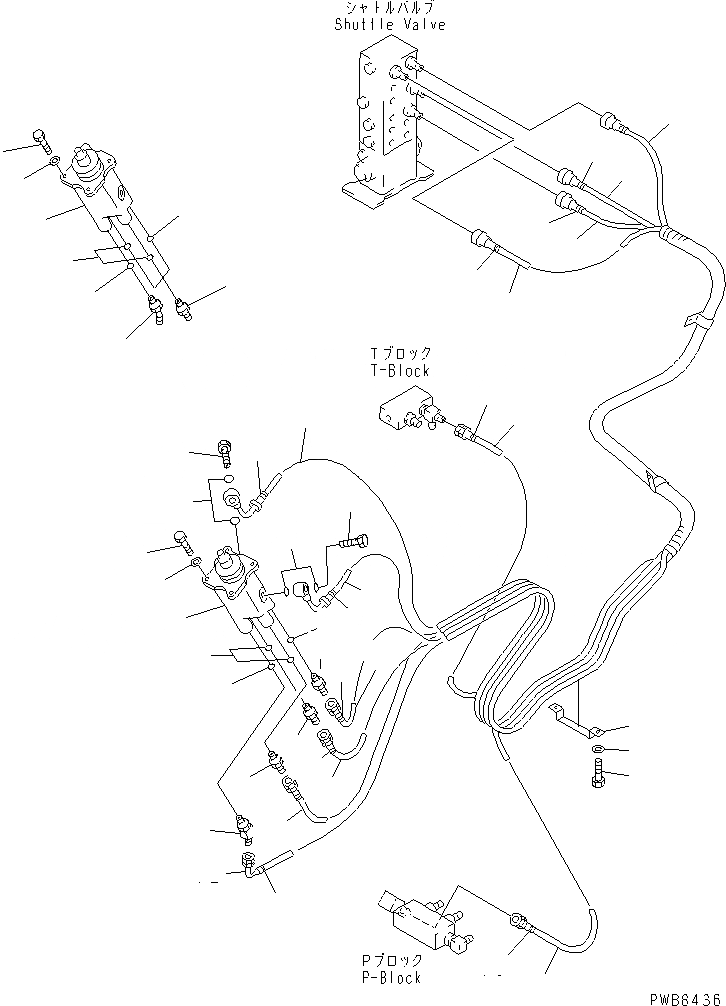 シャトルバルブ
Shuttle Valve

Tブロック
T-Block

Pブロック
P-Block

PWB8436