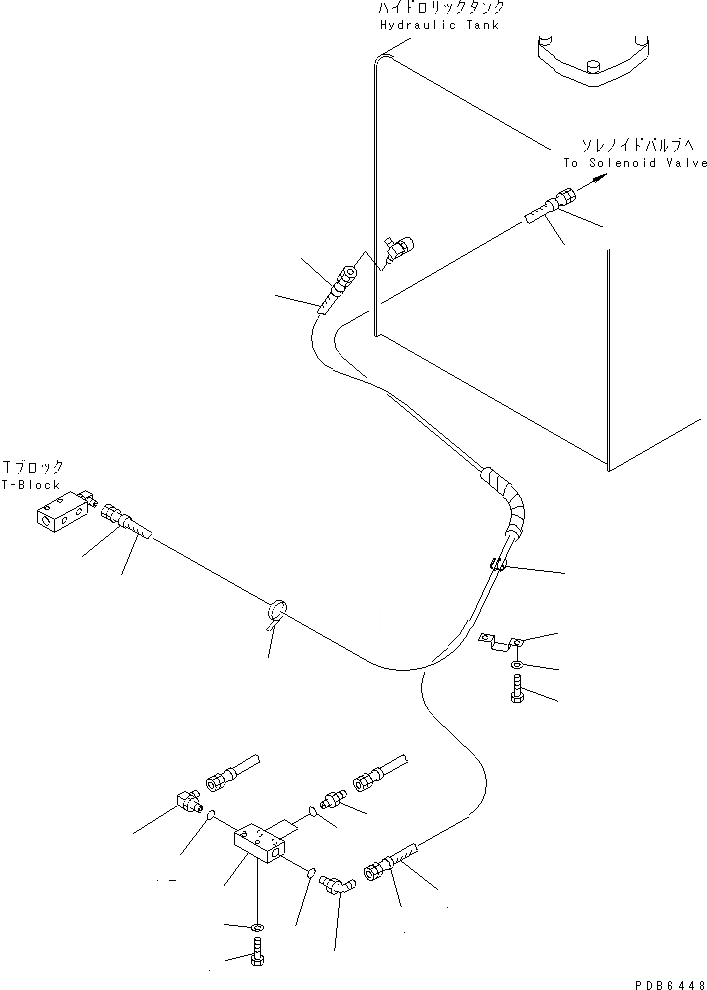 ハイドロリックタンク
Hydraulic Tank

ソレノイドバルブへ
To Solenoid Valve

Tブロック
T-Block

PDB6448