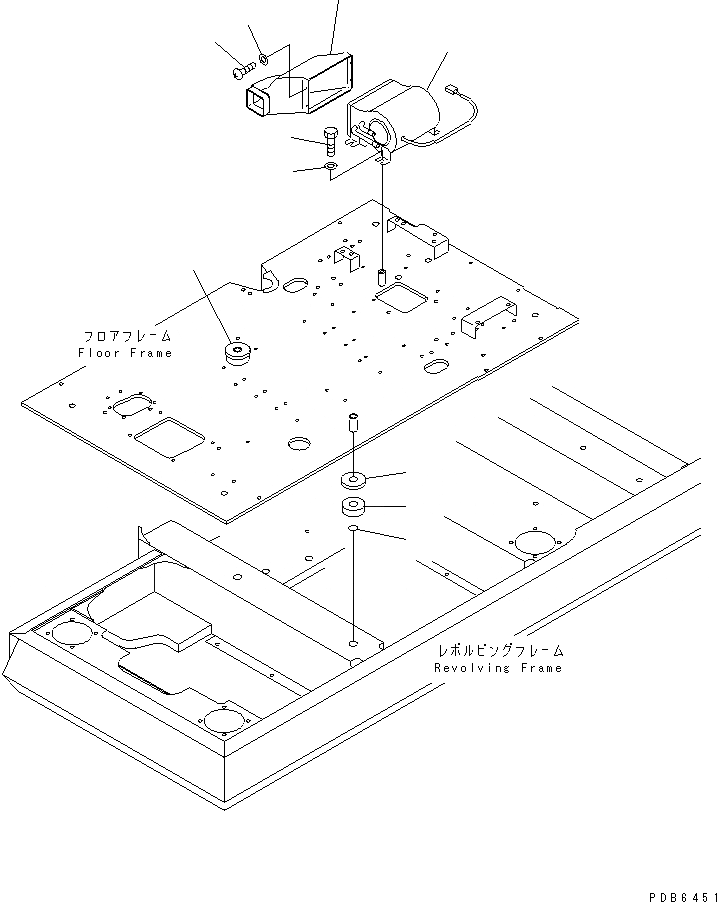 フロアフレーム
Floor Frame

レボルビングフレーム
Revolving Frame

PDB6451