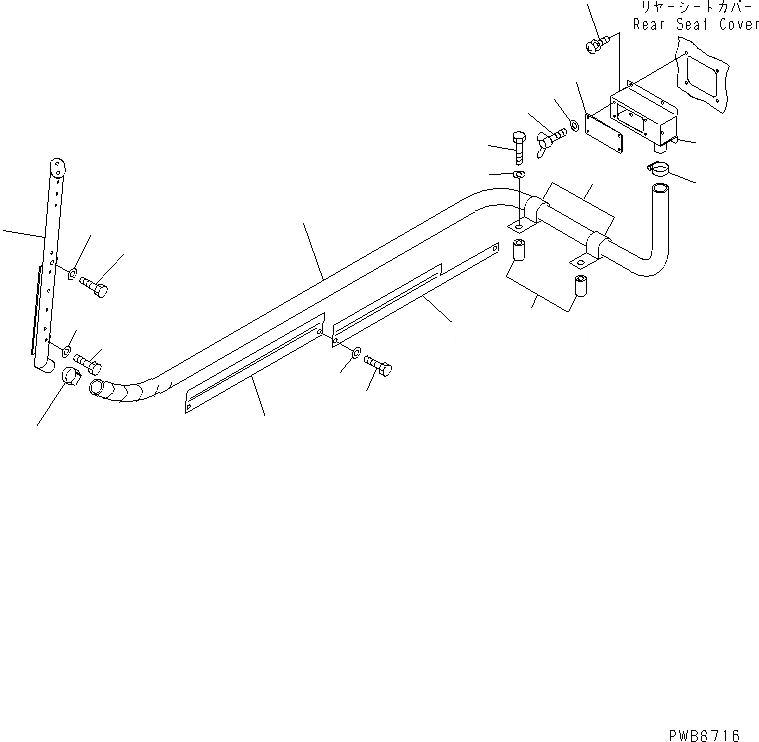 リヤーシートカバー
Rear Seal Cover

PWB6716