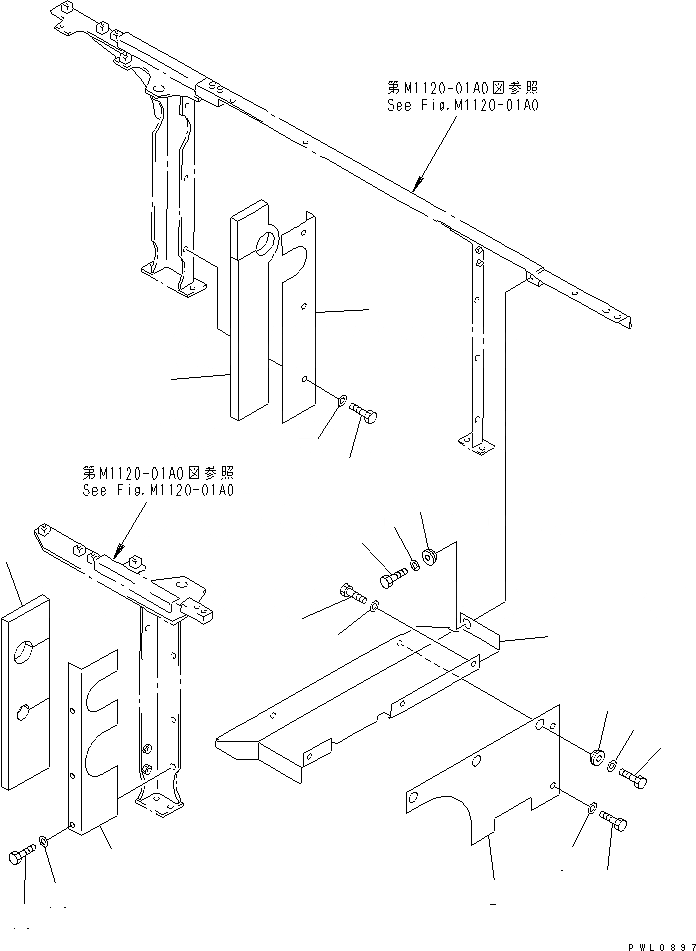 第M1120-01A0図参照
See Fig.M1120-01A0

第M1120-01A0図参照
See Fig.M1120-01A0

PWL0897