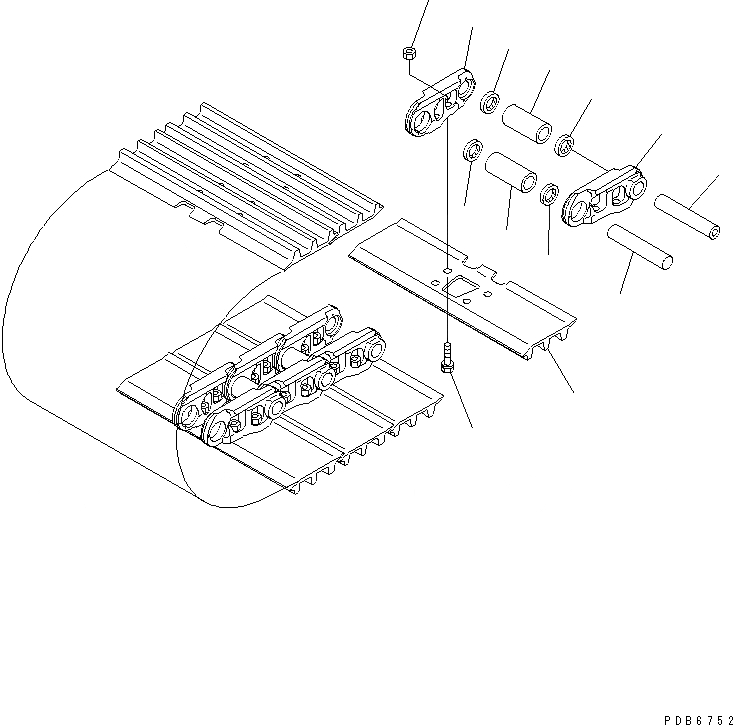 PDB6752