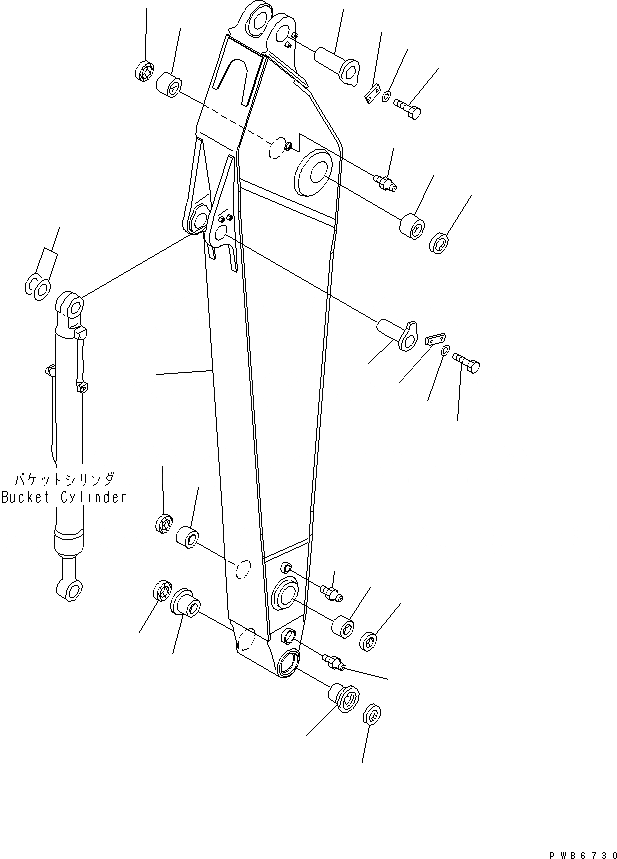 バケットシリンダ
Bucket Cylinder

PWB6730