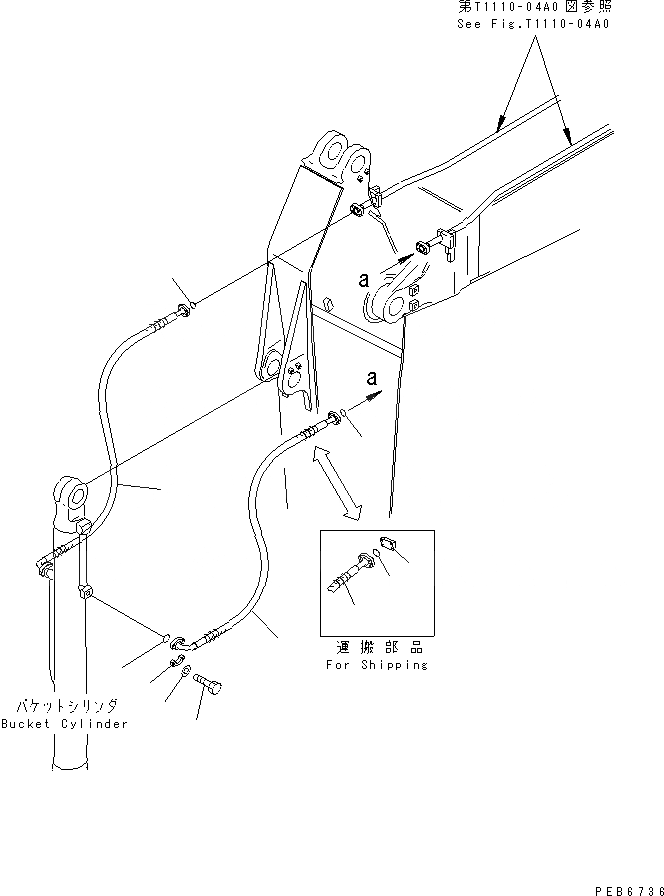 第T1110-04A0 図参照
See Fig.T1110-04A0

a

a

運搬部品
For Shipping

バケットシリンダ
Bucket Cylinder

PEB6736