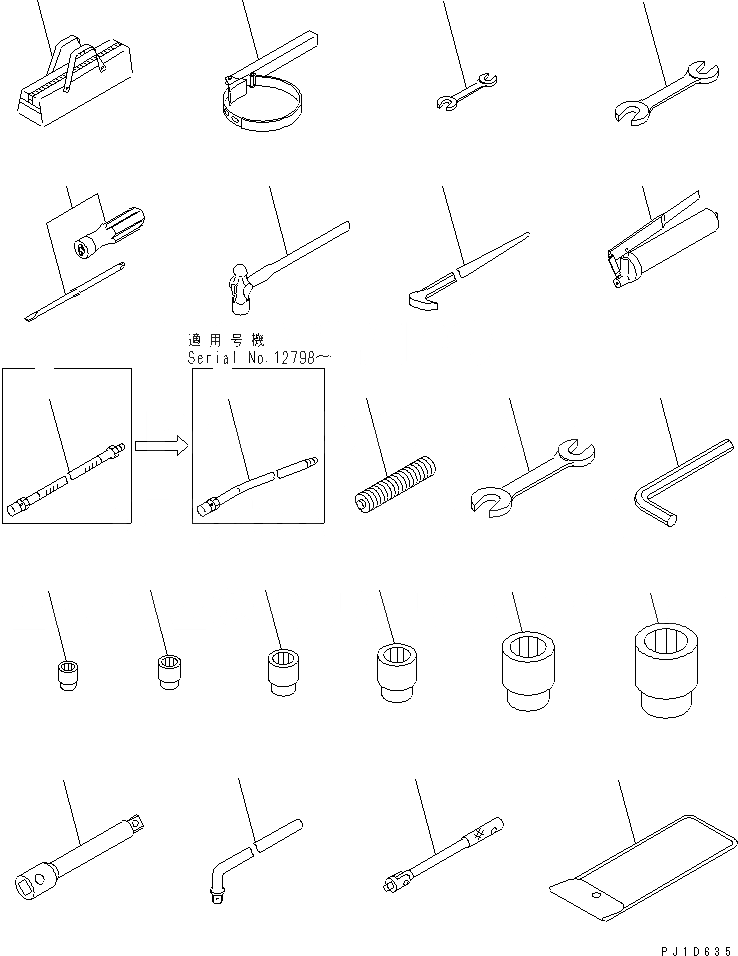 適用号機
Serial No.12798~

PJ1D635