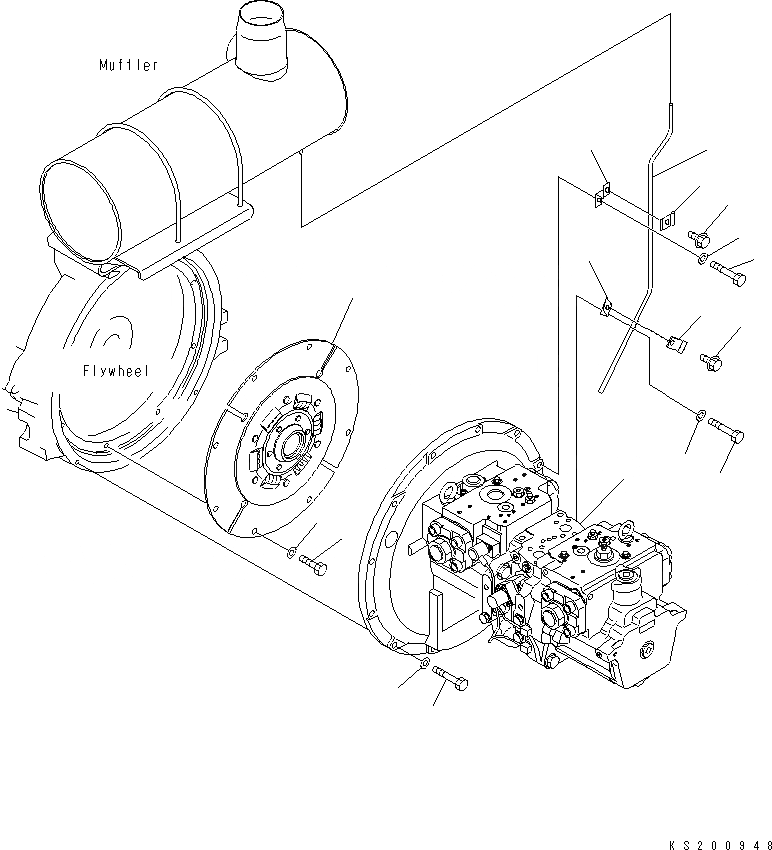 Muffler

Flywheel

KS200948