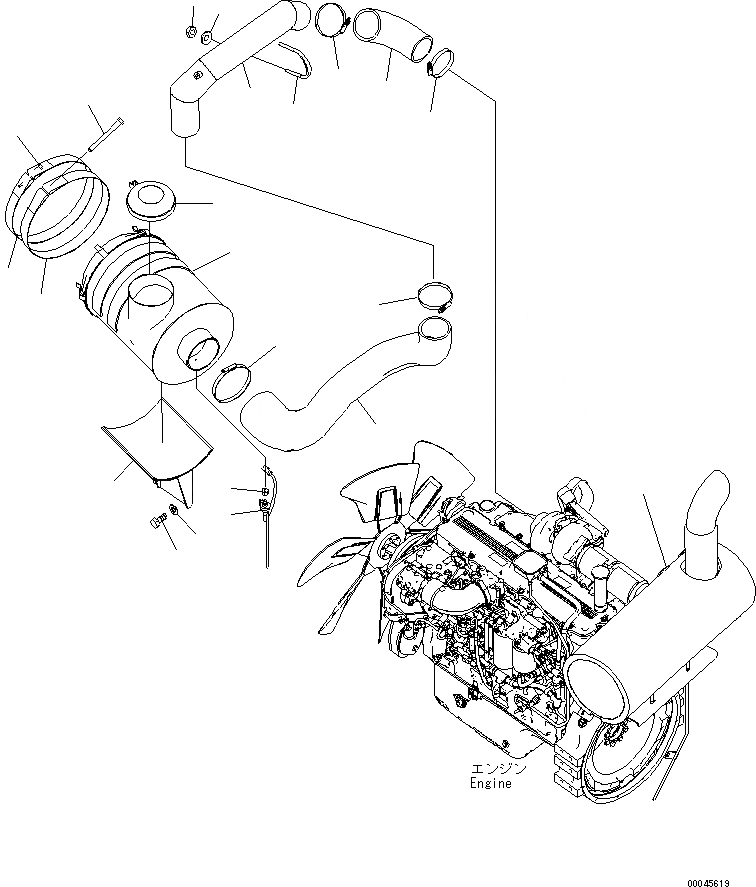 エンジン
Engine

00045619