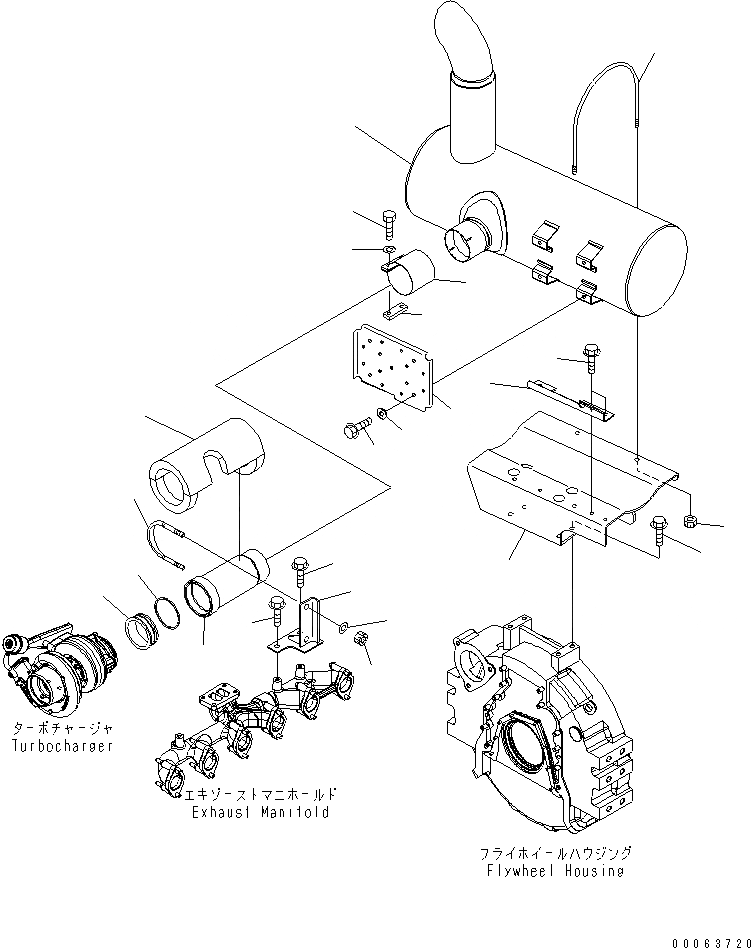 ターボチャージャ
Turbocharger

エキゾーストマニホールド
Exhaust Manifold

フライホイールハウジング
Flywheel Housing

00063720