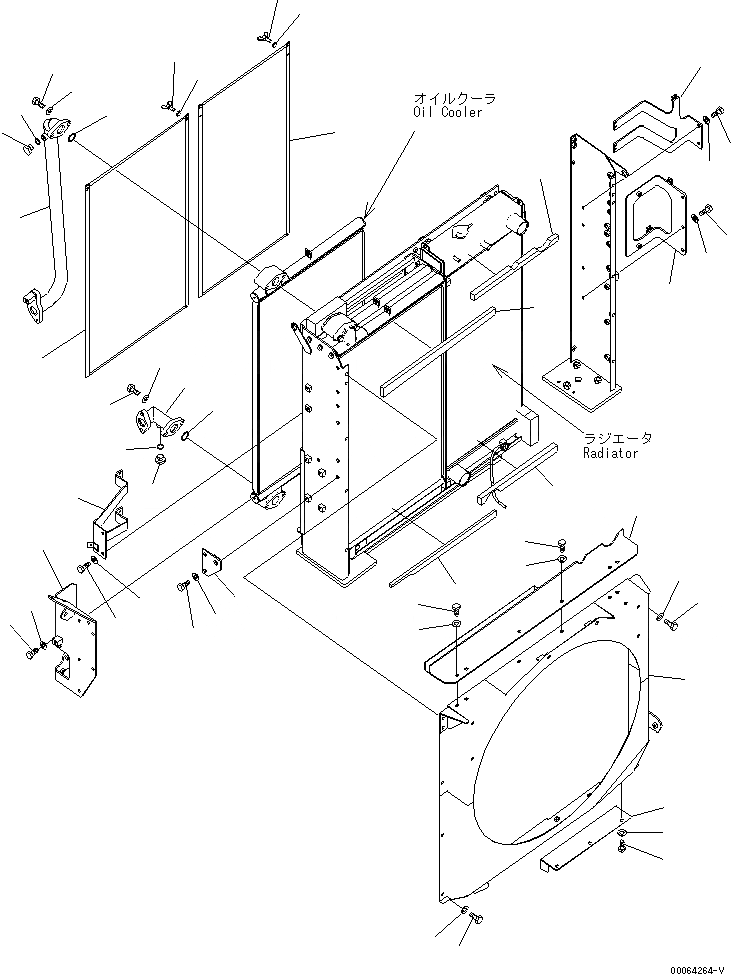 オイルクーラ
Oil Cooler

ラジエータ
Radiator

00064264-V