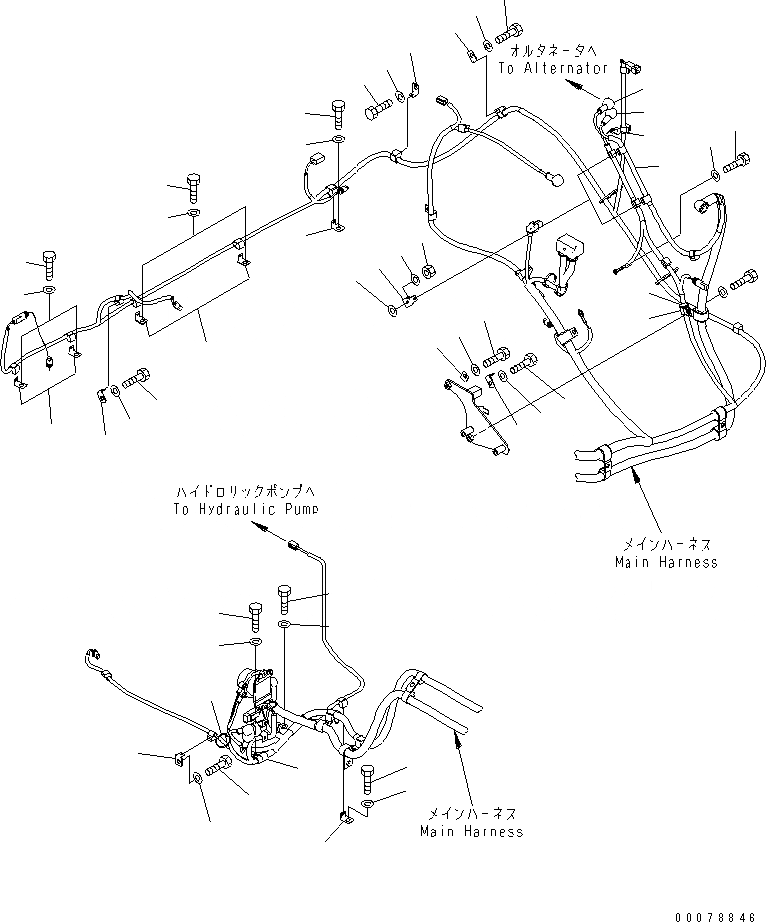 オルタネータへ
To Alternator

ハイドロリックポンプへ
To Hydraulic Pump

メインハーネス
Main Harness

メインハーネス
Main Harness

00078846