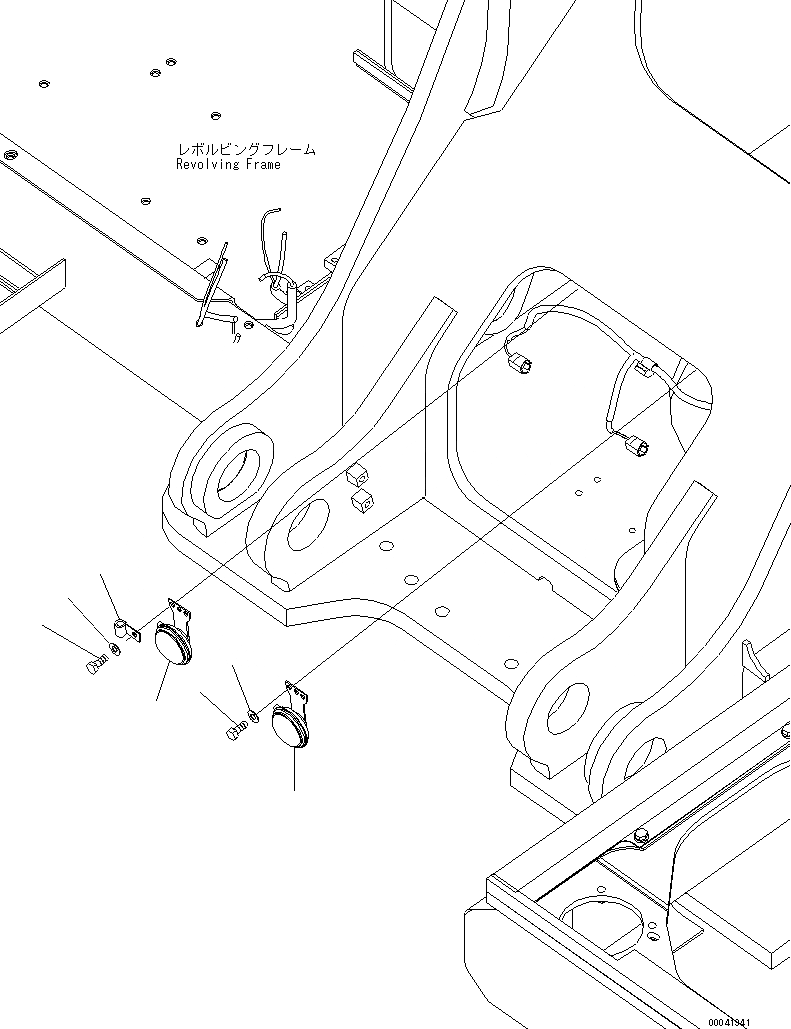 レボルビングフレーム
Revolving Frame

00041941