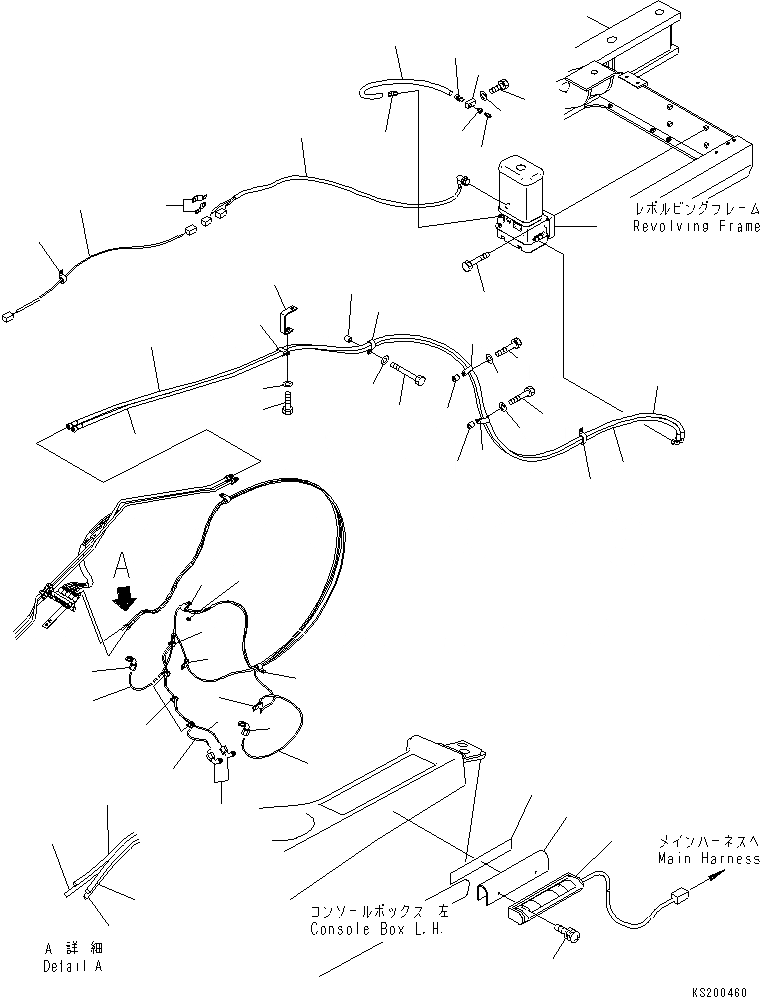 レボルビングフレーム
Revolving Frame

A

メインハーネスへ
Main Harness

コンソールボックス 左
Console Box L.H.

A 詳細
Detail A

KS200460